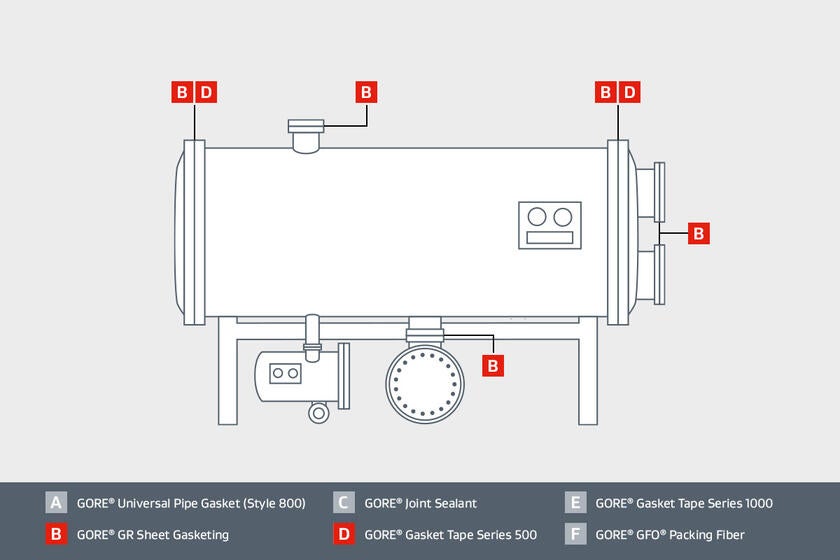 B D
B
B D
B
B

A GORE® Universal Pipe Gasket (Style 800)
B GORE® GR Sheet Gasketing

C GORE® Joint Sealant
D GORE® Gasket Tape Series 500

E GORE® Gasket Tape Series 1000
F GORE® GFO® Packing Fiber